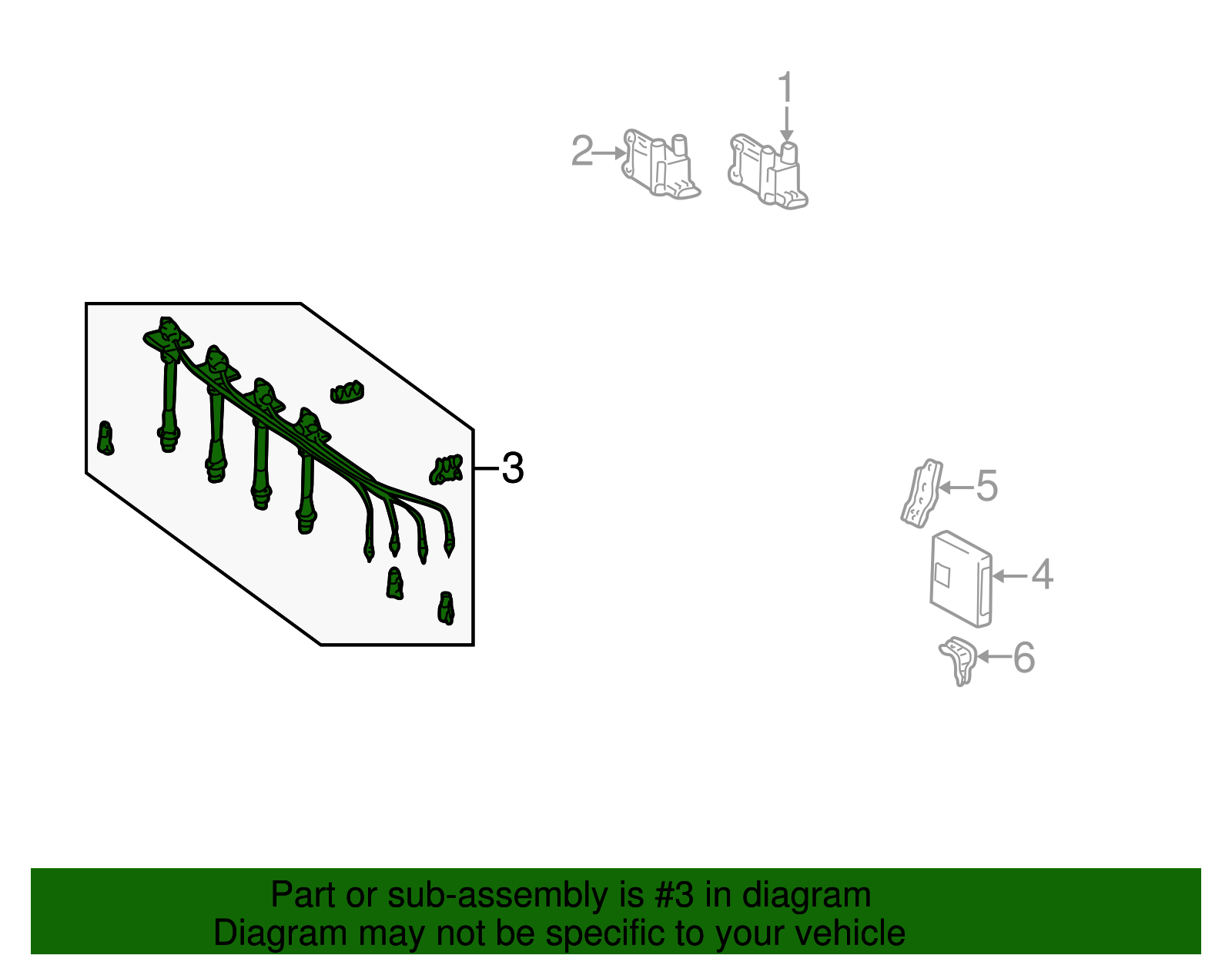 1
2
3
5
4
6

Part or sub-assembly is #3 in diagram
Diagram may not be specific to your vehicle