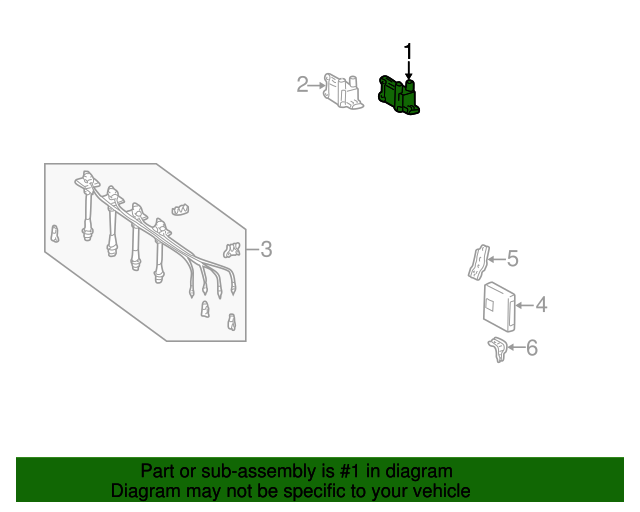 1
2
3
5
4
6

Part or sub-assembly is #1 in diagram
Diagram may not be specific to your vehicle