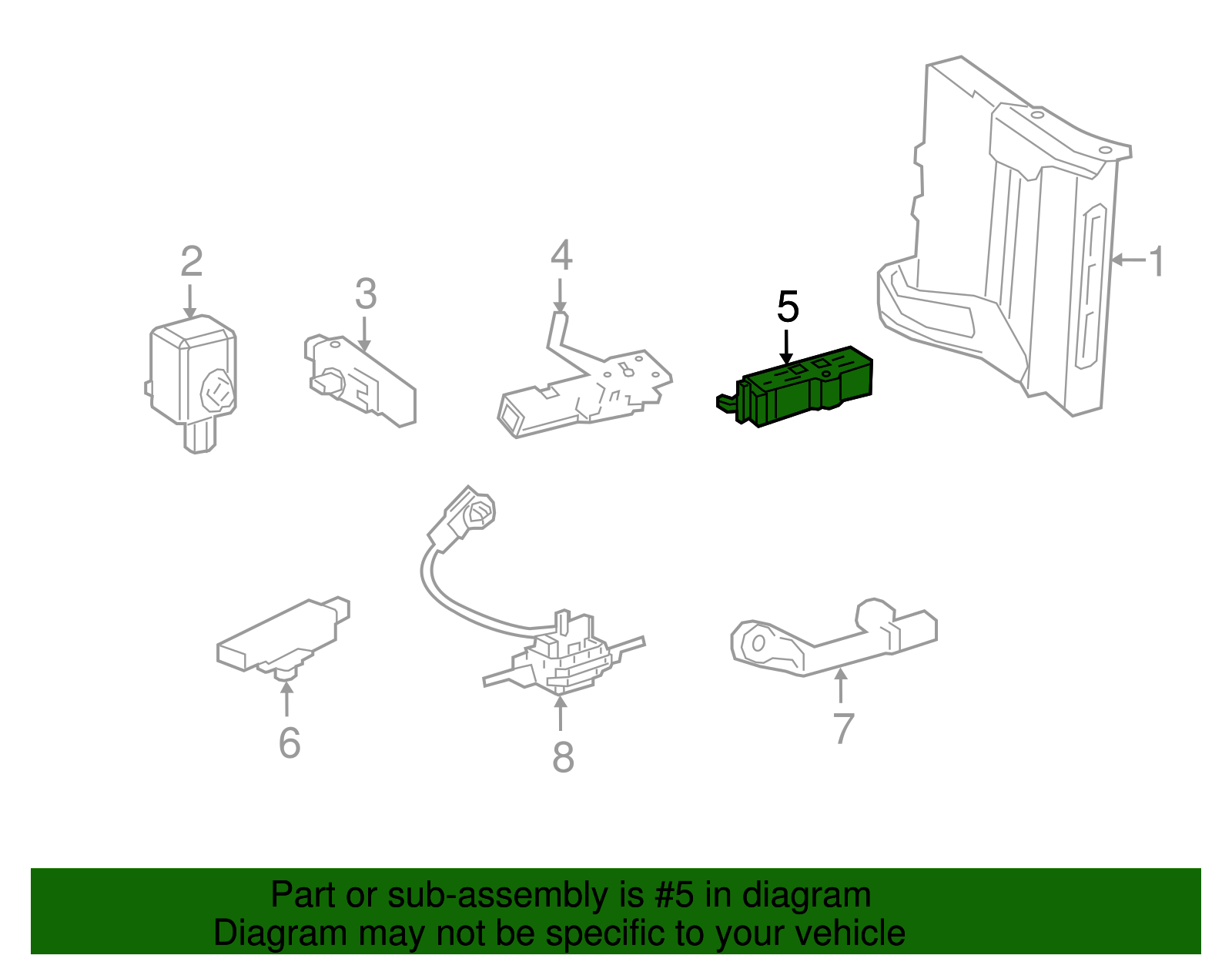 2
3
4
5
1
6
8
7

Part or sub-assembly is #5 in diagram
Diagram may not be specific to your vehicle