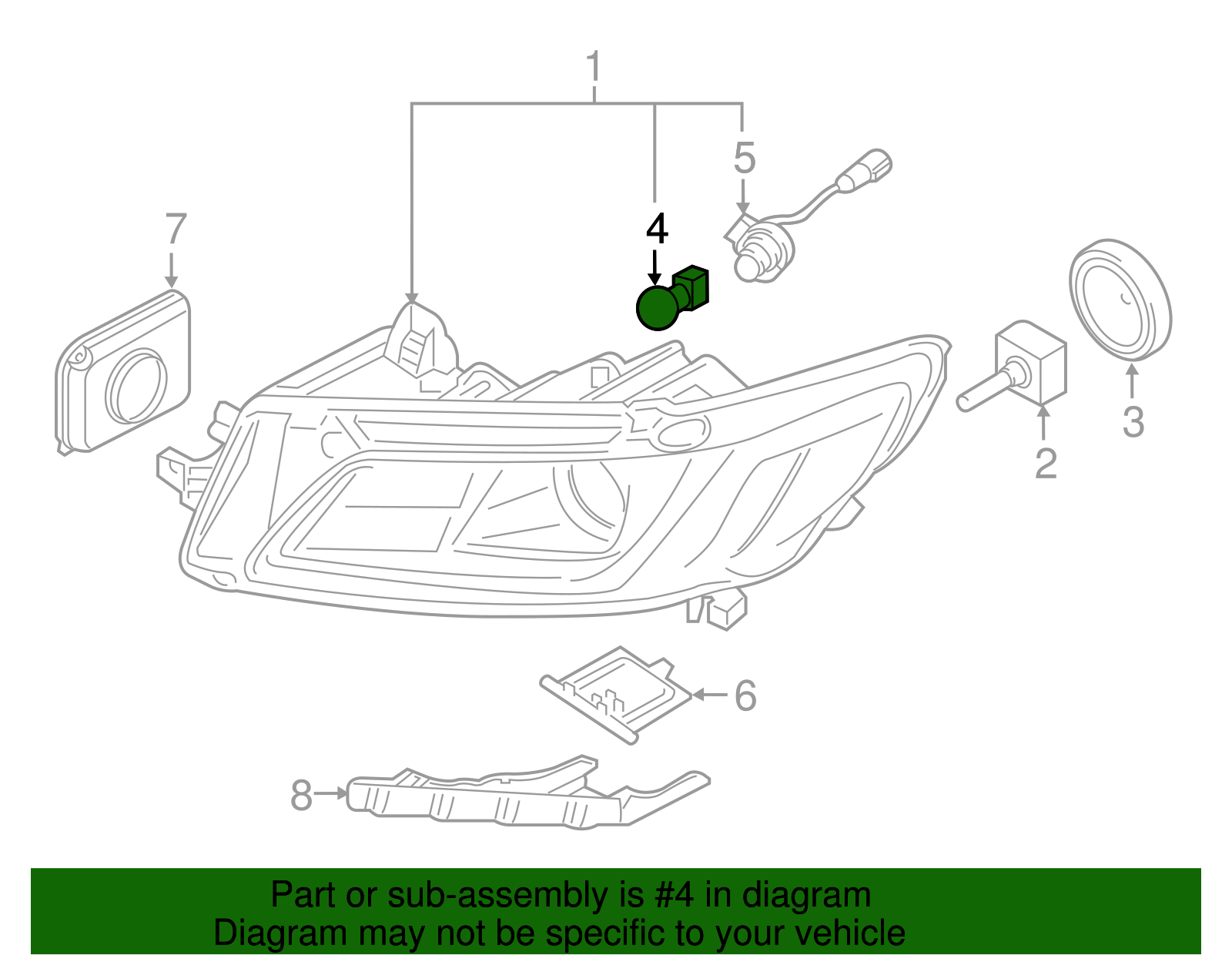 1
5
4
7
3
2
6
8

Part or sub-assembly is #4 in diagram
Diagram may not be specific to your vehicle