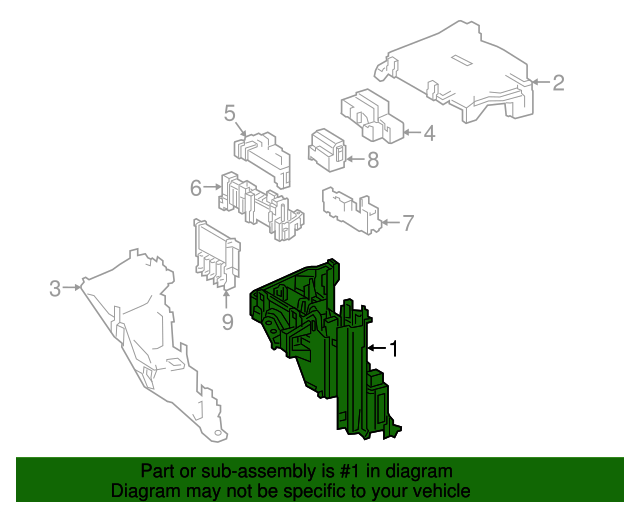 2
5
4
8
6
7
3
9
1

Part or sub-assembly is #1 in diagram
Diagram may not be specific to your vehicle