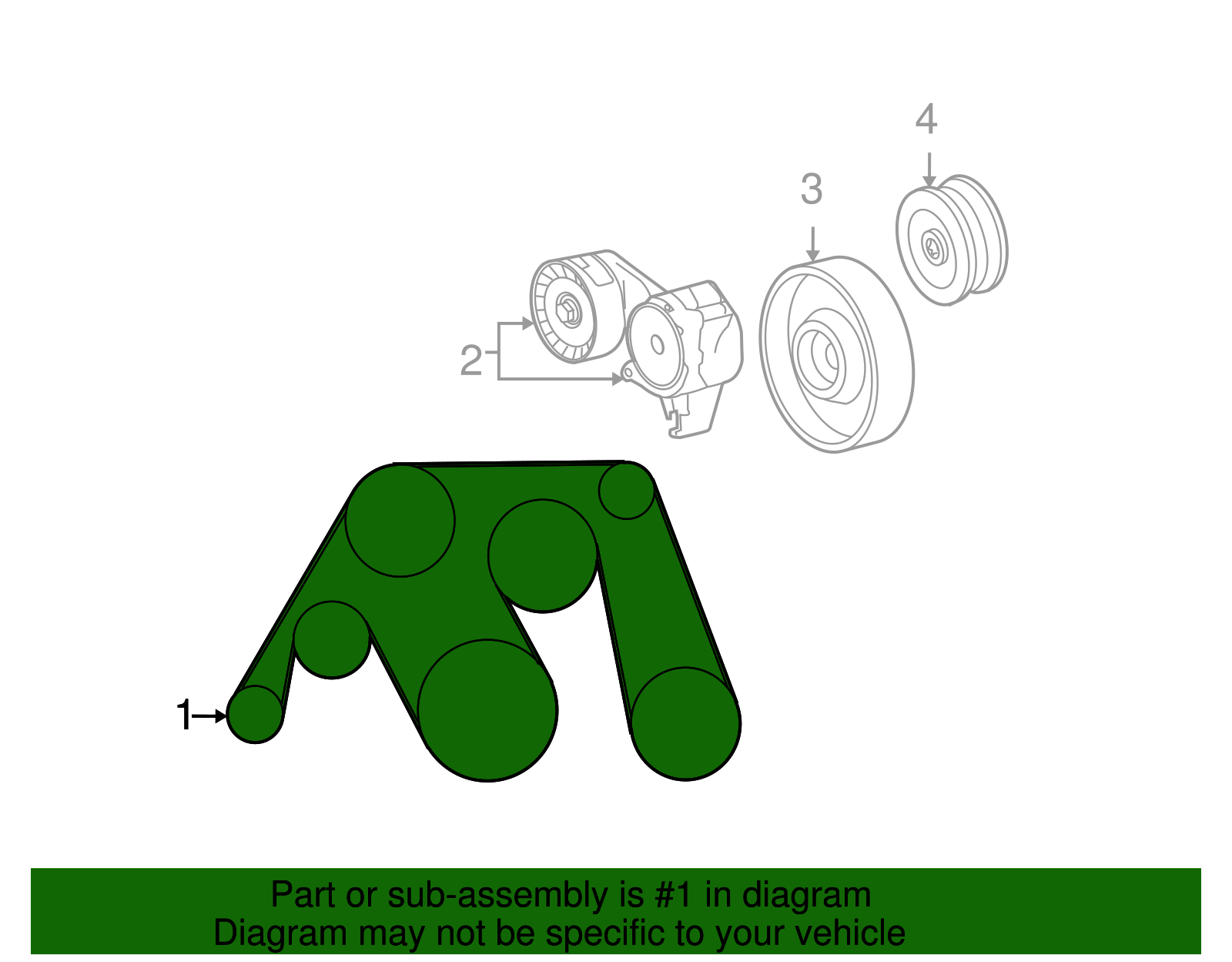 4

3

2

1

Part or sub-assembly is #1 in diagram
Diagram may not be specific to your vehicle