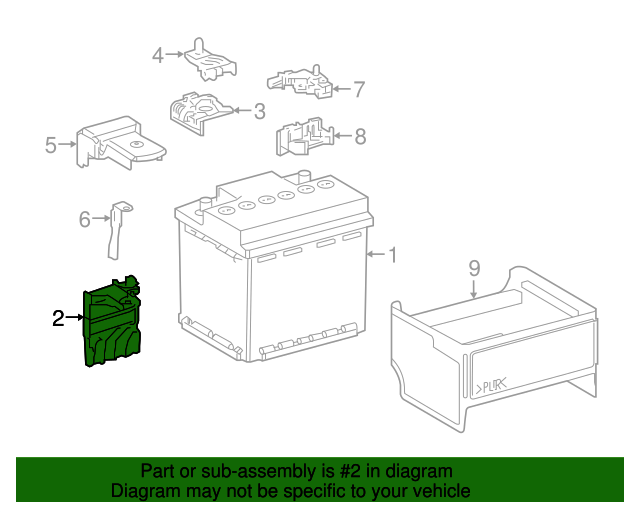 4
7
3
5
8
6
1
9
2
>PUR<
Part or sub-assembly is #2 in diagram
Diagram may not be specific to your vehicle