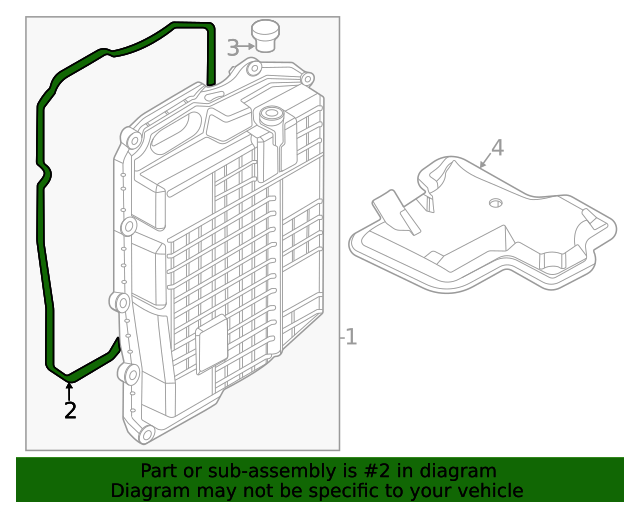 3
4
1
2
Part or sub-assembly is #2 in diagram
Diagram may not be specific to your vehicle