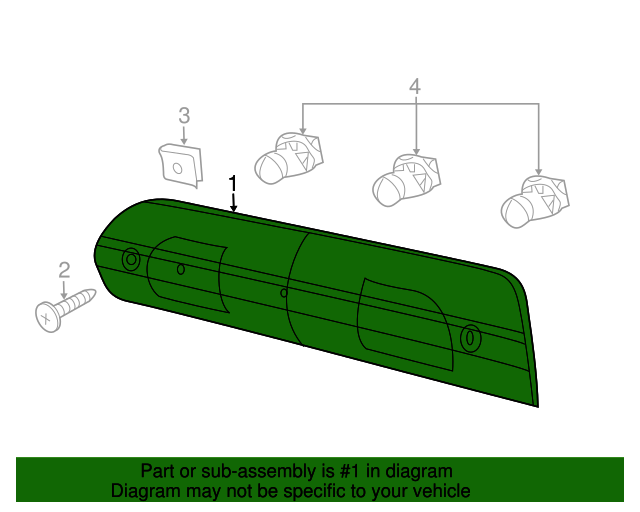 4

3

1

2

Part or sub-assembly is #1 in diagram
Diagram may not be specific to your vehicle