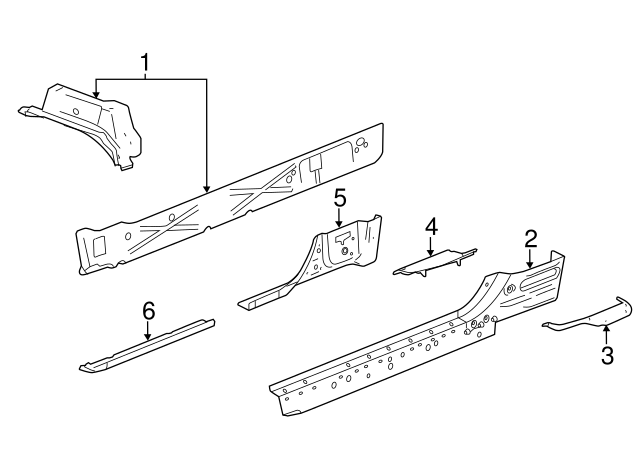 1
5
4
2
6
3