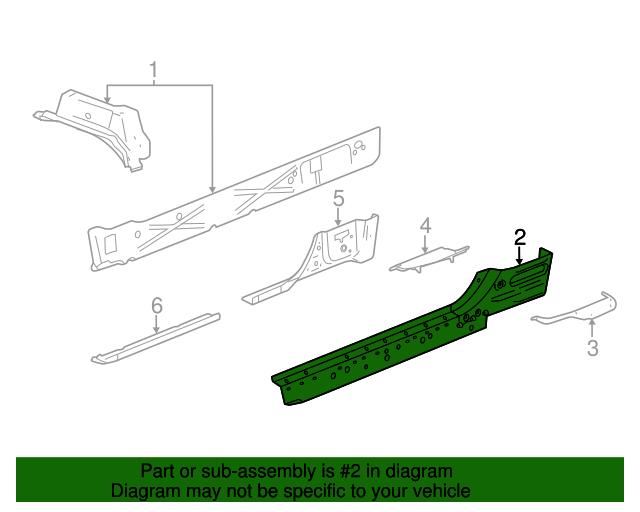 1
5
4
2
6
3

Part or sub-assembly is #2 in diagram
Diagram may not be specific to your vehicle