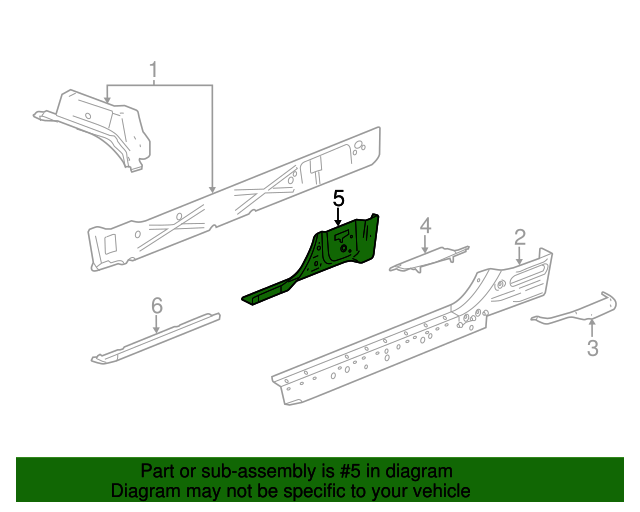 1

5

4

2

6

3

Part or sub-assembly is #5 in diagram
Diagram may not be specific to your vehicle