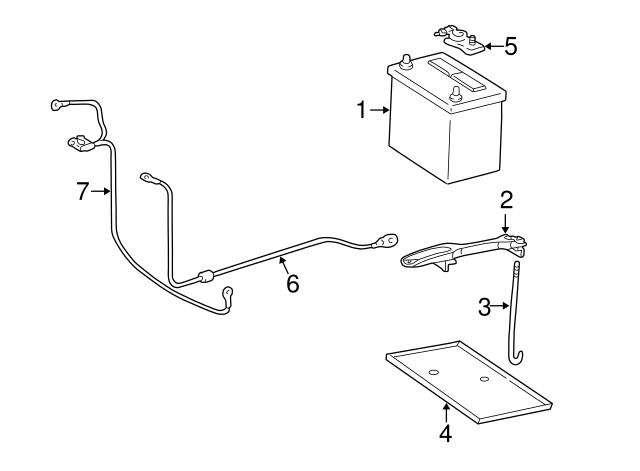 5
1
7
2
6
3
4