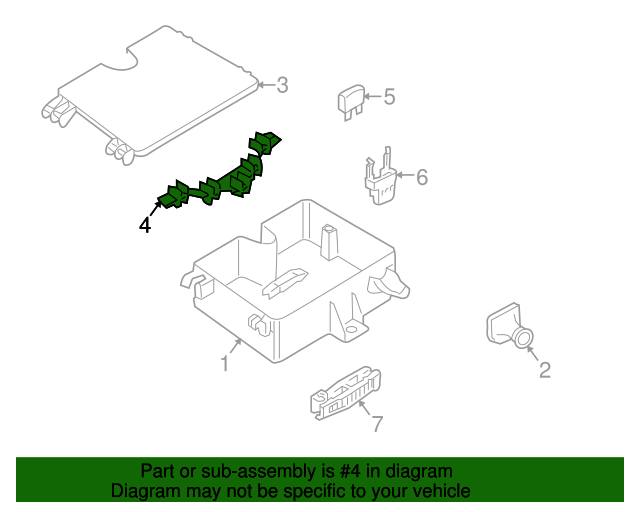 3
5
6
4
1
2
7

Part or sub-assembly is #4 in diagram
Diagram may not be specific to your vehicle