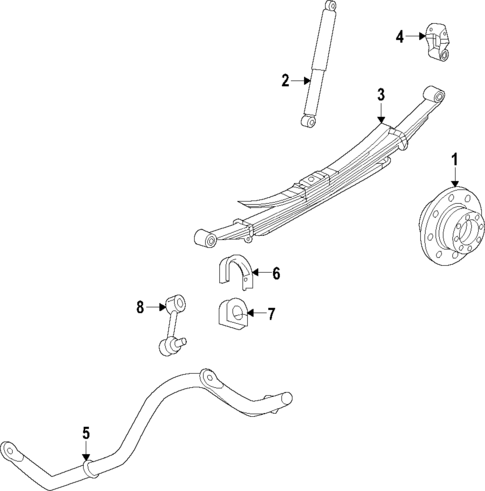 4
2
3
1
6
8
7
5