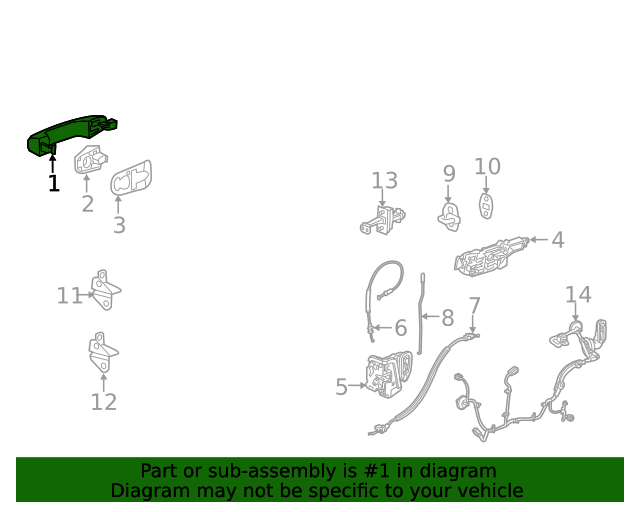 1
2
3
13
9
10
4
11
6
8
7
14
5
12

Part or sub-assembly is #1 in diagram
Diagram may not be specific to your vehicle