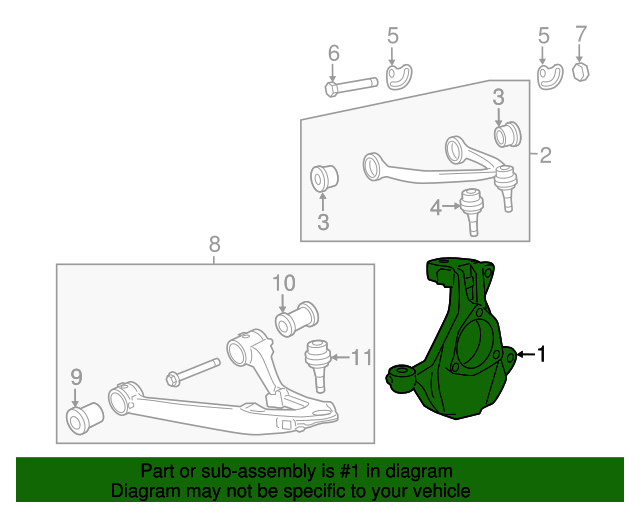 6
5
5
7
3
2
3
4
8
10
11
1
9
Part or sub-assembly is #1 in diagram
Diagram may not be specific to your vehicle