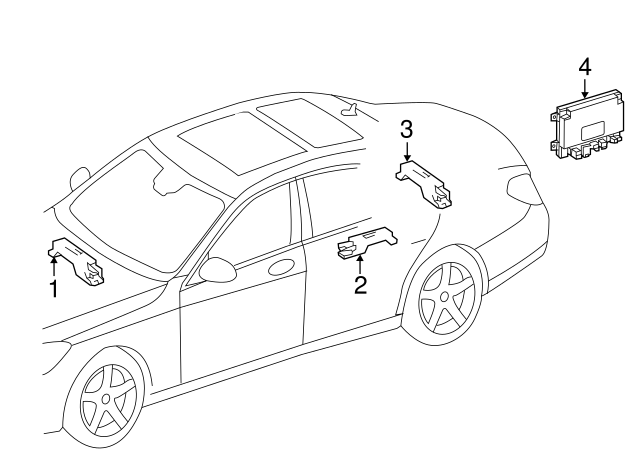 4
3
1
2