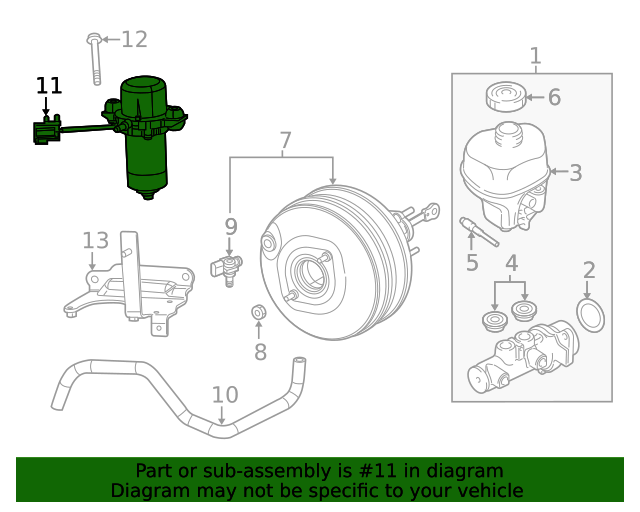 12
11
1
6
7
3
9
13
5
4
2
8
10

Part or sub-assembly is #11 in diagram
Diagram may not be specific to your vehicle