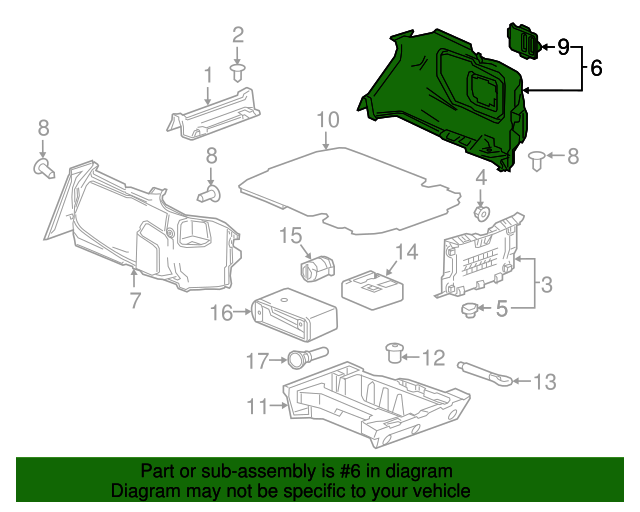 2
1
9
6
8
10
8
8
4
15
14
3
7
5
16
17
12
13
11

Part or sub-assembly is #6 in diagram
Diagram may not be specific to your vehicle