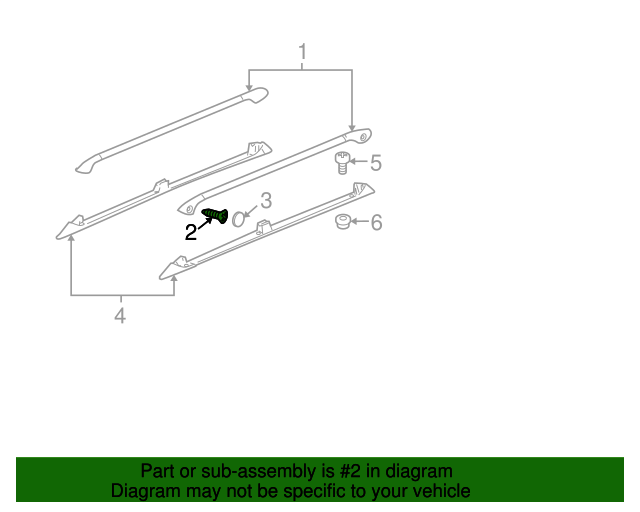 1
5
3
2
6
4

Part or sub-assembly is #2 in diagram
Diagram may not be specific to your vehicle