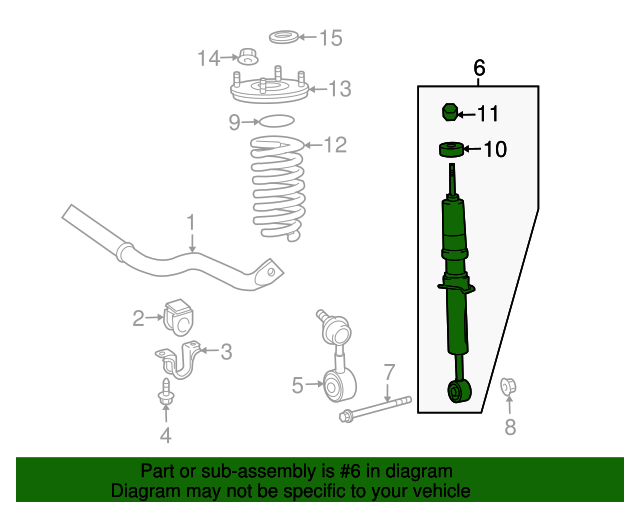 15
14
13
9
12
6
11
10
1
2
3
4
5
7
8

Part or sub-assembly is #6 in diagram
Diagram may not be specific to your vehicle