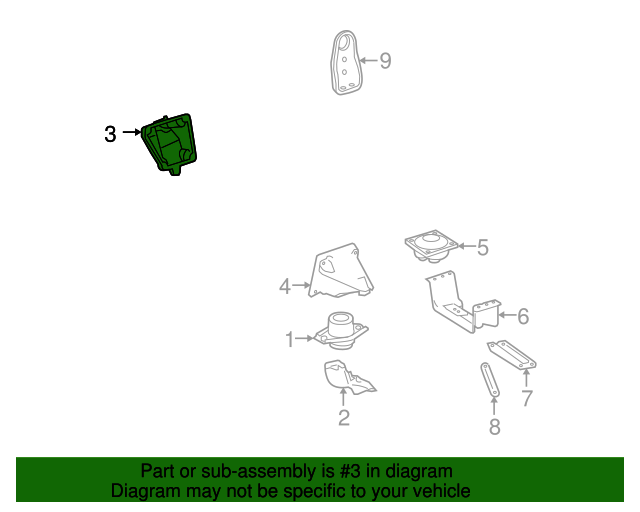 9

3

5

4

6

1

7

2

8

Part or sub-assembly is #3 in diagram
Diagram may not be specific to your vehicle