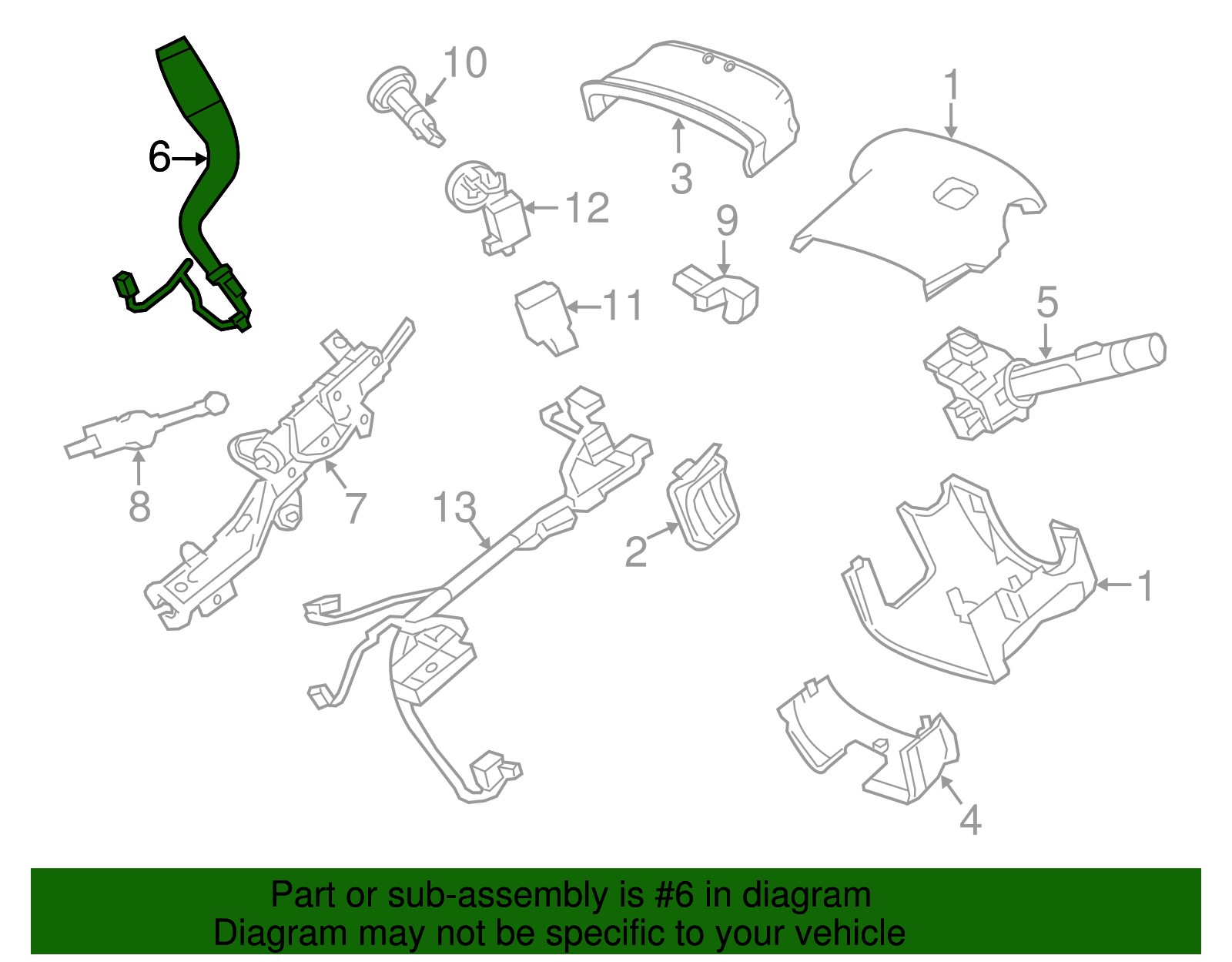 6
10
3
1
12
9
11
5
8
7
13
2
1
4

Part or sub-assembly is #6 in diagram
Diagram may not be specific to your vehicle