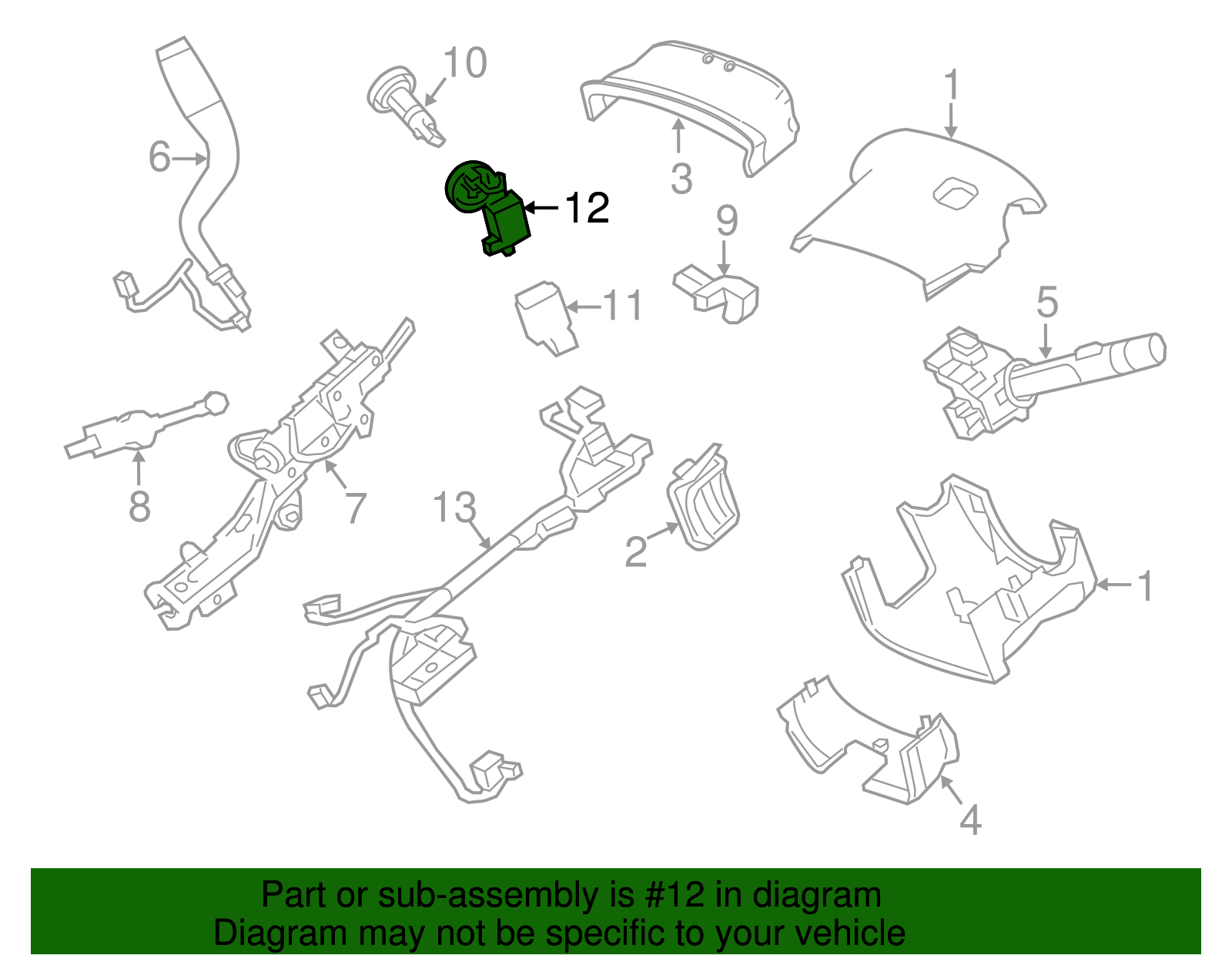 10
1
6
3
12
9
11
5
8
7
13
2
1
4

Part or sub-assembly is #12 in diagram
Diagram may not be specific to your vehicle