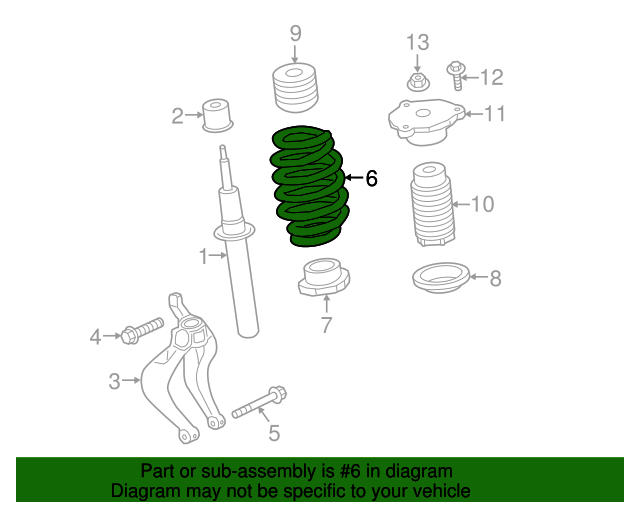 9

13

12

2

11

6

10

1

8

7

4

3

5

Part or sub-assembly is #6 in diagram
Diagram may not be specific to your vehicle