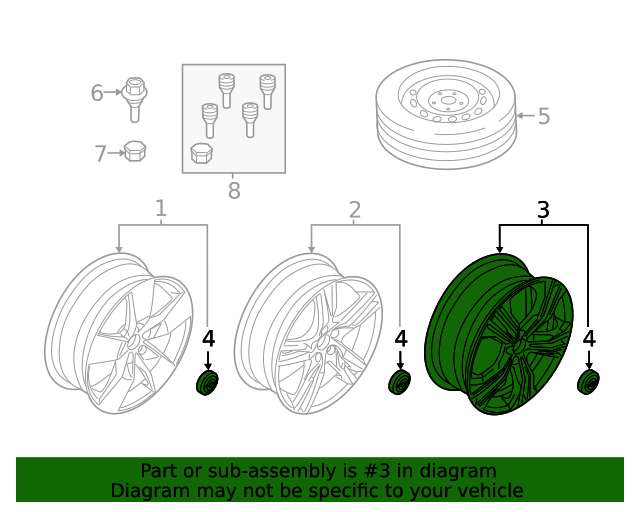 6

7

8

5

1

2

3

4

4

4

Part or sub-assembly is #3 in diagram
Diagram may not be specific to your vehicle