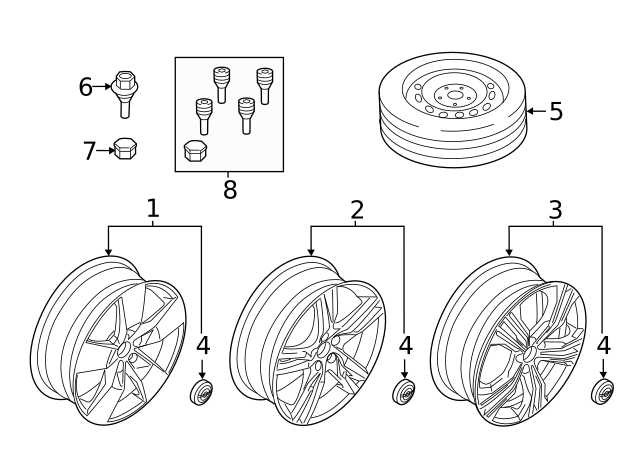 6
7
8
5
1
2
3
4
4
4