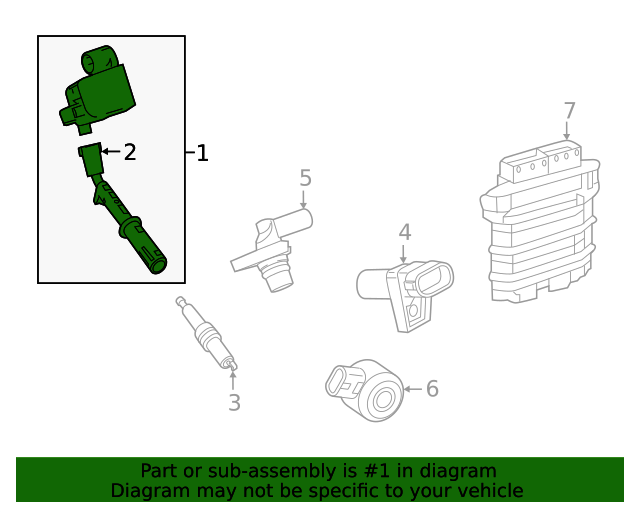 2
1
5
7
4
3
6
Part or sub-assembly is #1 in diagram
Diagram may not be specific to your vehicle