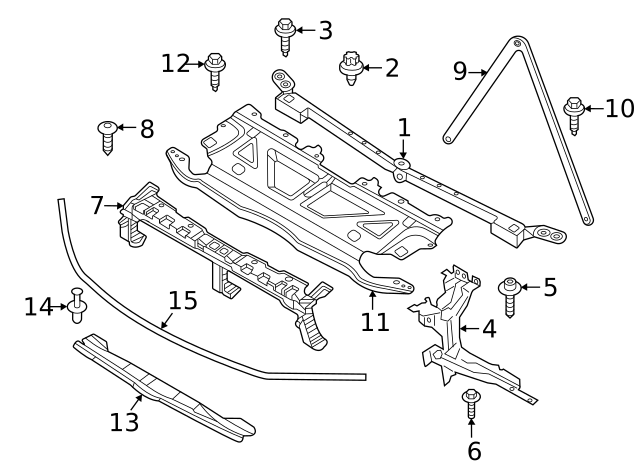 3
12
2
9
10
8
1
7
5
14
15
11
4
13
6