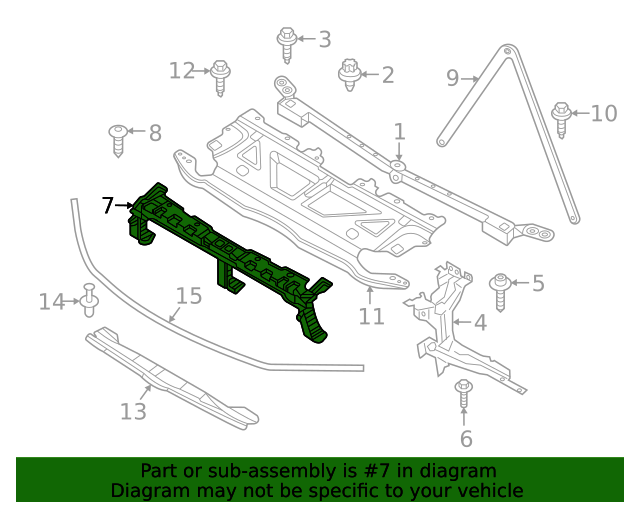 3
12
2
9
10
8
1
7
5
14
15
11
4
13
6

Part or sub-assembly is #7 in diagram
Diagram may not be specific to your vehicle