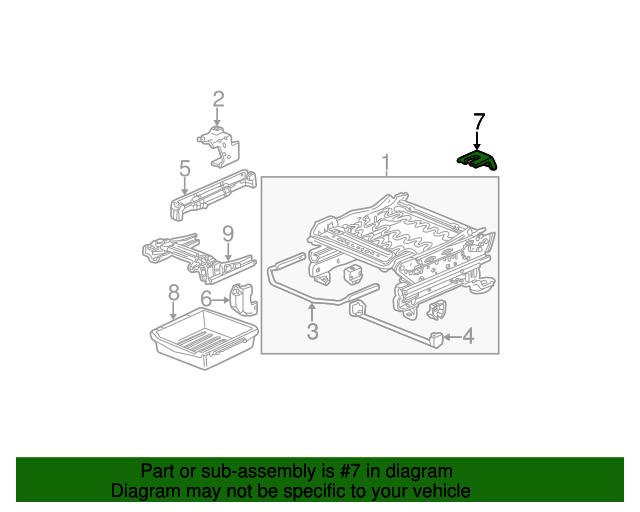 2
7
5
1
9
8
6
3
4

Part or sub-assembly is #7 in diagram
Diagram may not be specific to your vehicle