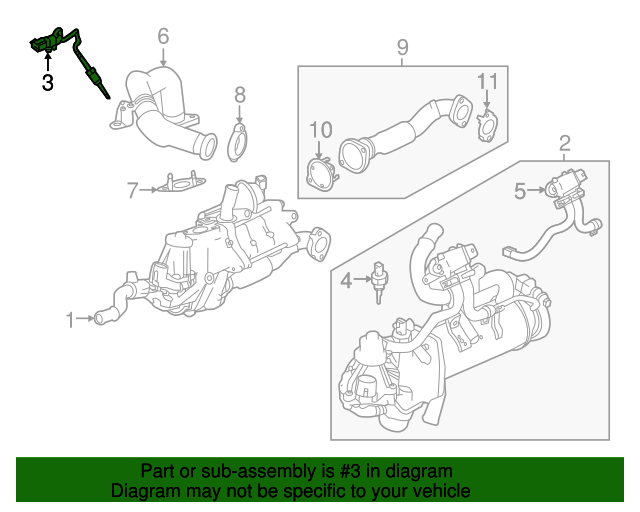 3
6
8
9
11
10
2
5
7
4
1

Part or sub-assembly is #3 in diagram
Diagram may not be specific to your vehicle