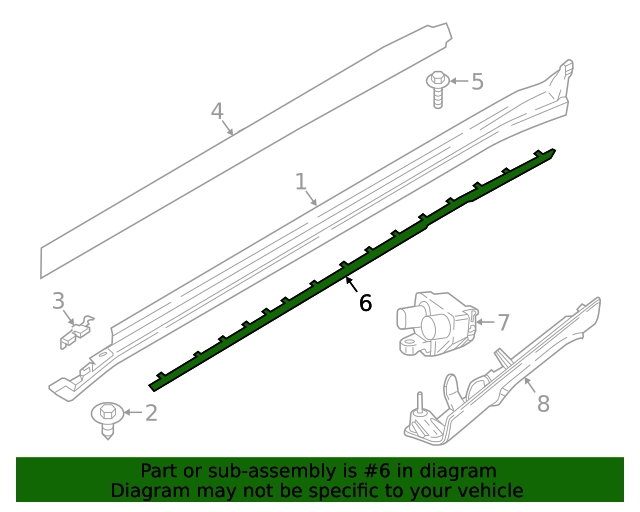 4
5
1
3
6
7
2
8

Part or sub-assembly is #6 in diagram
Diagram may not be specific to your vehicle