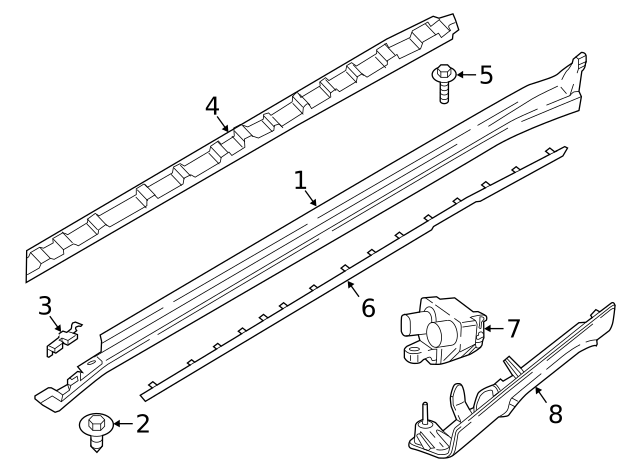 4
5
1
3
6
7
2
8