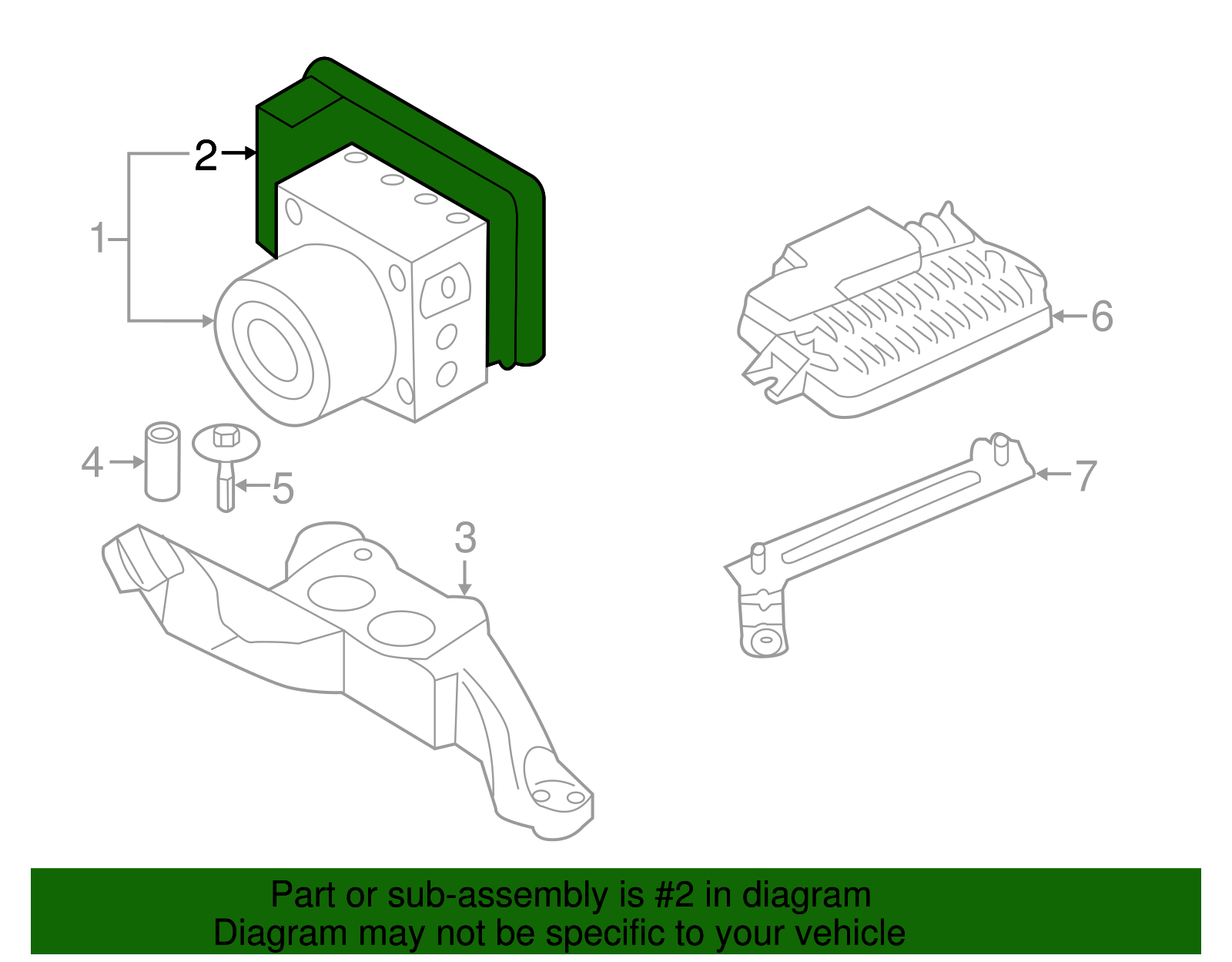 2
1
6
4
5
7
3

Part or sub-assembly is #2 in diagram
Diagram may not be specific to your vehicle