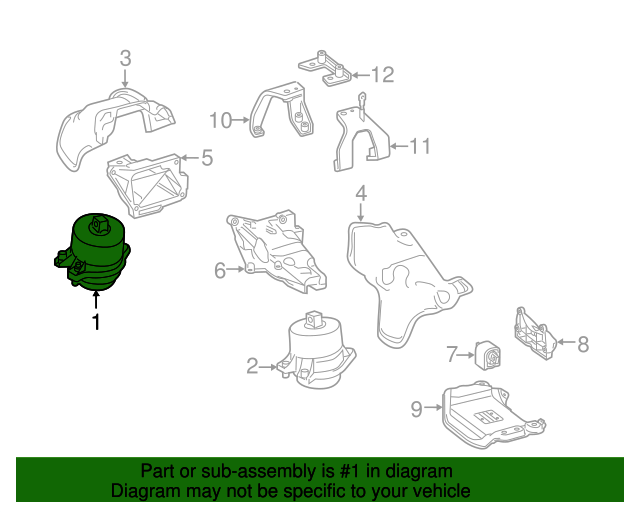 3
12
10
11
5
4
6
1
2
7
8
9

Part or sub-assembly is #1 in diagram
Diagram may not be specific to your vehicle