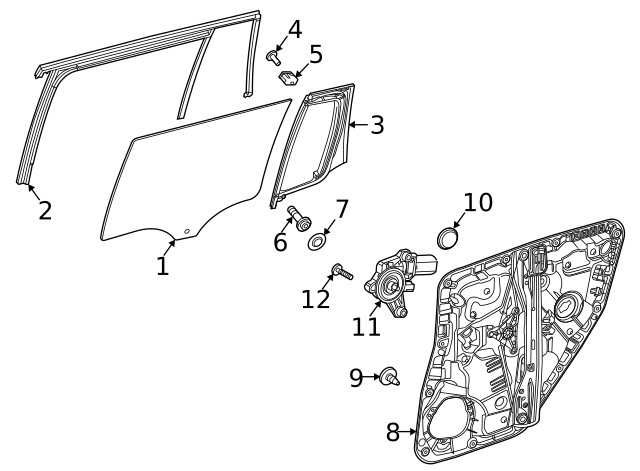 4
5
3
2
1
6
7
10
12
11
9
8