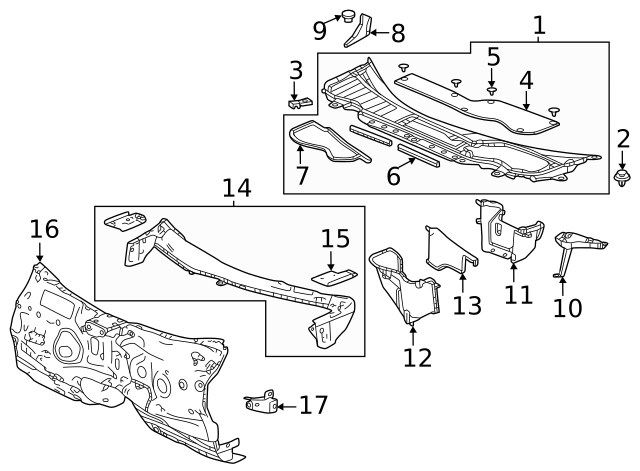 9
8
1
3
5
4
2
7
6
14
16
15
13
11
10
12
17