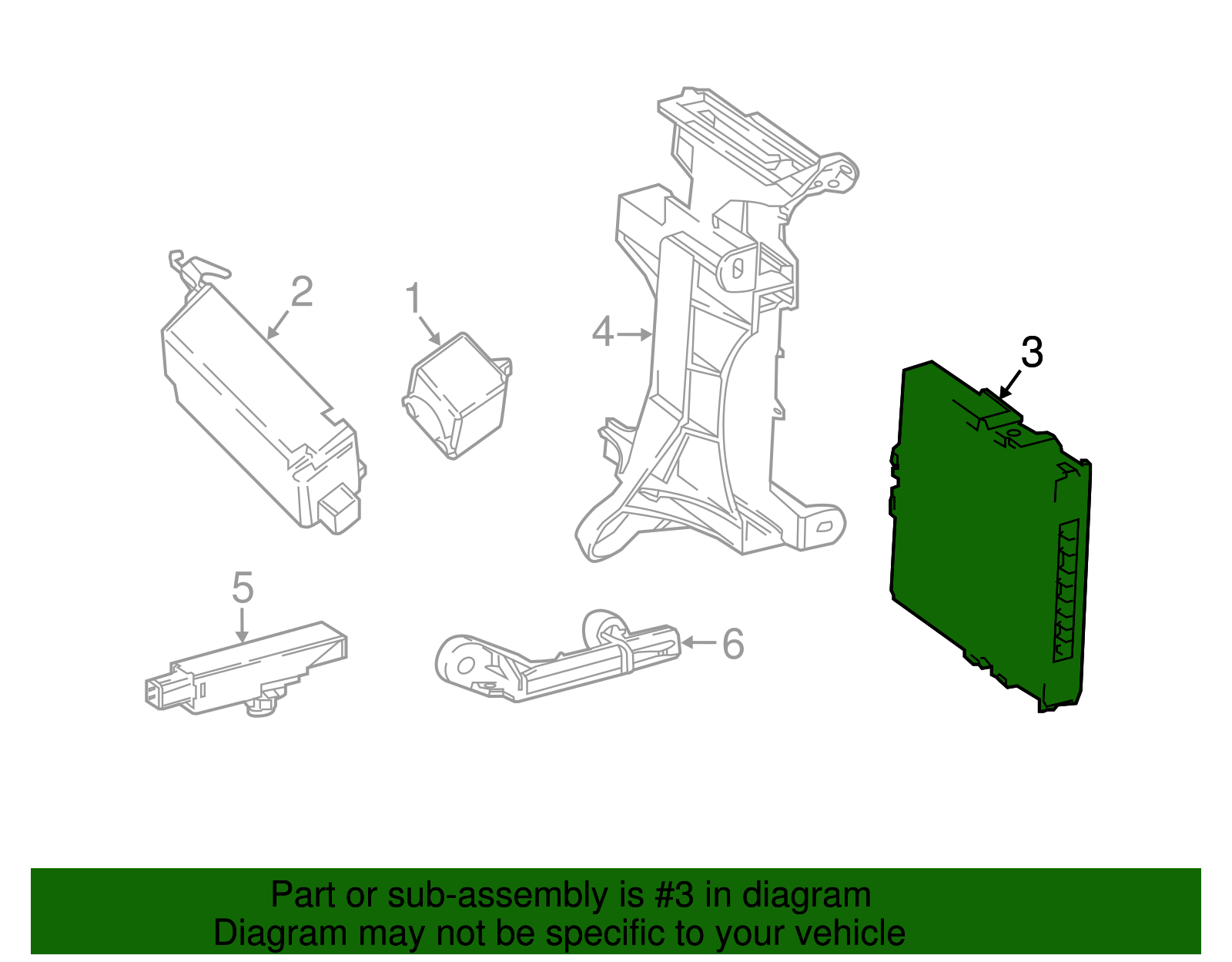 2
1
4
3
5
6

Part or sub-assembly is #3 in diagram
Diagram may not be specific to your vehicle