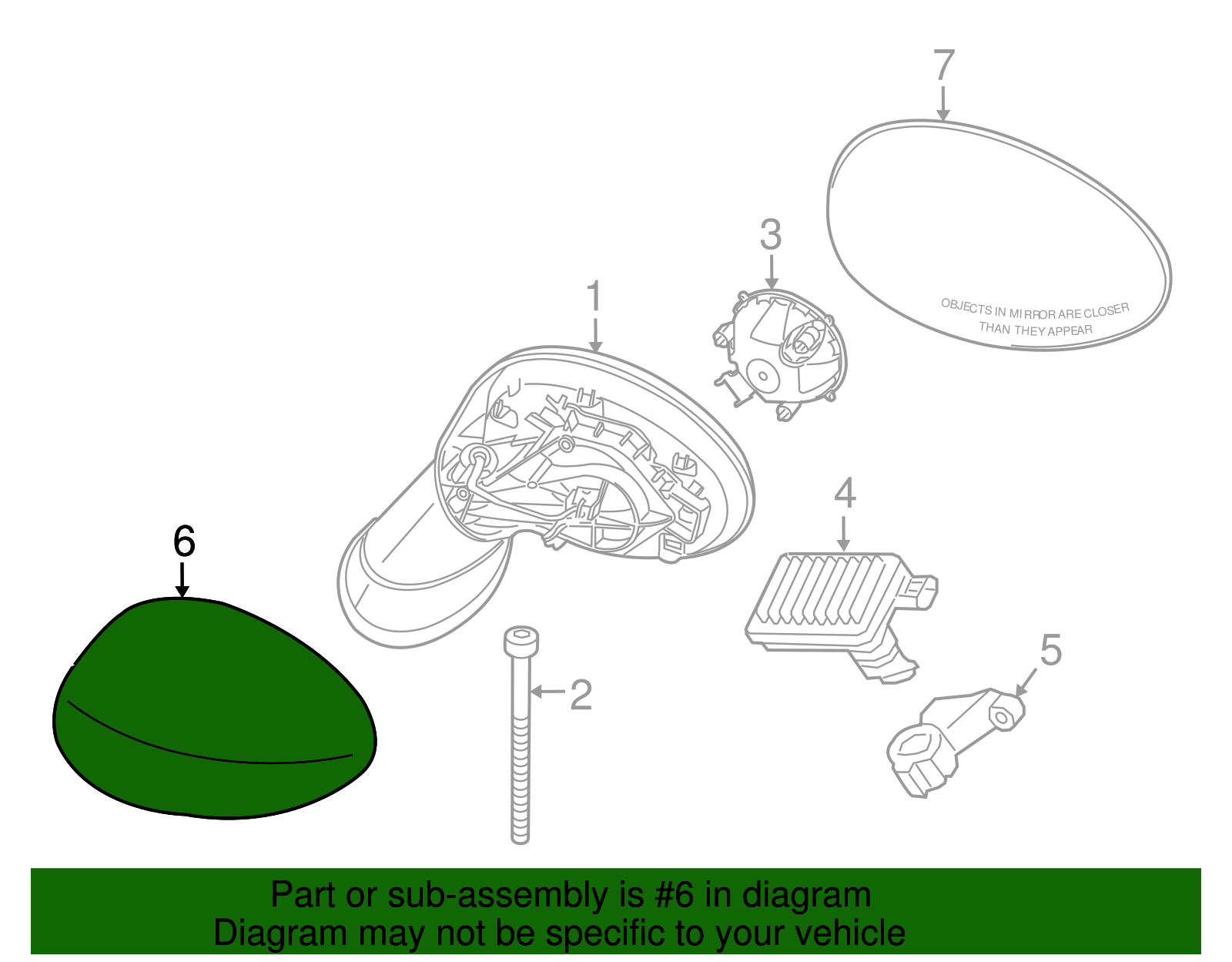 7

3

1

OBJECTS IN MIRROR ARE CLOSER THAN THEY APPEAR

4

6

2

5

Part or sub-assembly is #6 in diagram
Diagram may not be specific to your vehicle