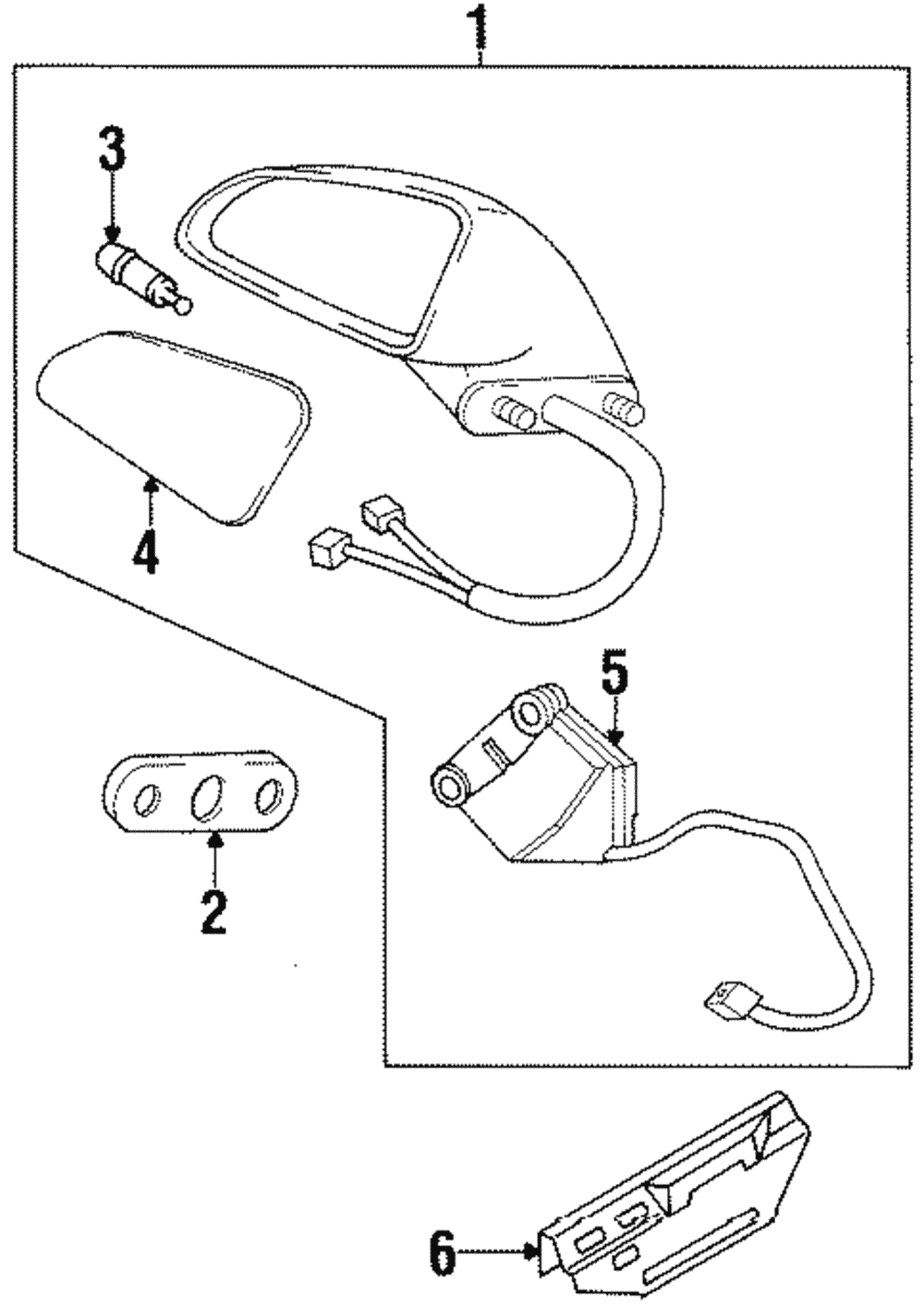 1
3
4
5
2
6