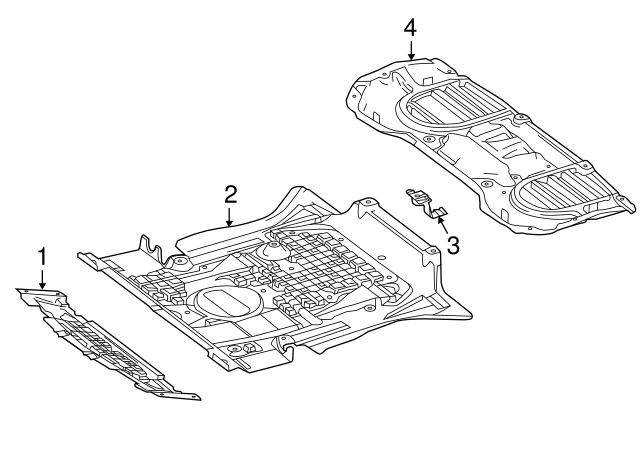 4
2
3
1