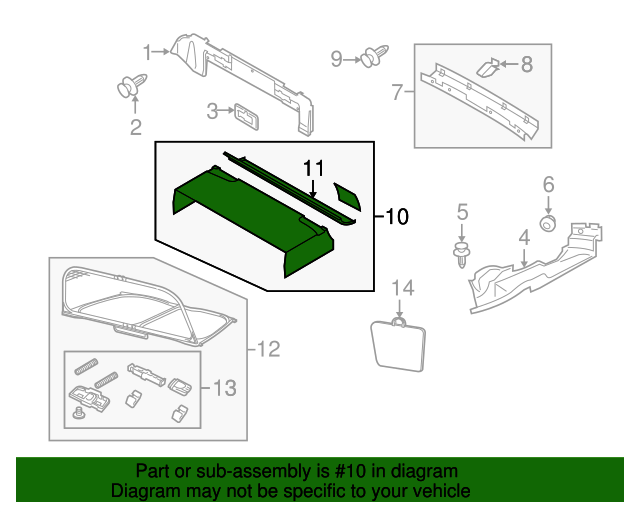 1
2
3
9
8
7
11
10
6
5
4
14
12
13

Part or sub-assembly is #10 in diagram
Diagram may not be specific to your vehicle