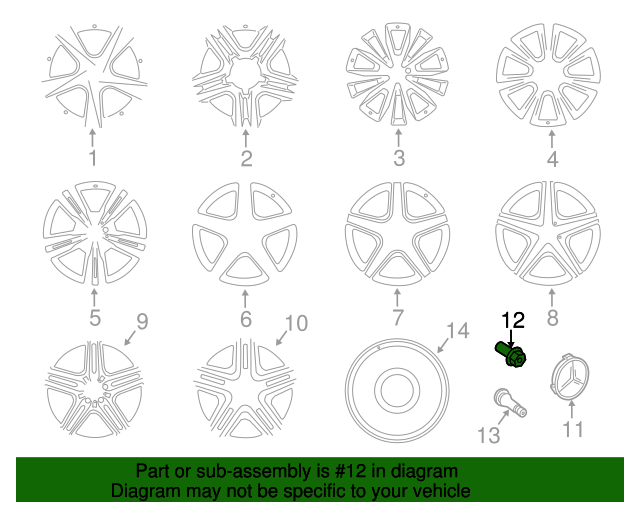 1
2
3
4
5
6
7
8
9
10
14
12
13
11

Part or sub-assembly is #12 in diagram
Diagram may not be specific to your vehicle