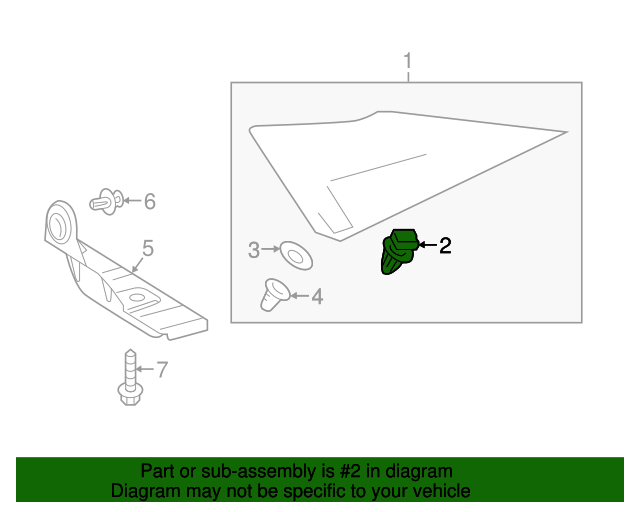 1
6
5
3
2
4
7

Part or sub-assembly is #2 in diagram
Diagram may not be specific to your vehicle