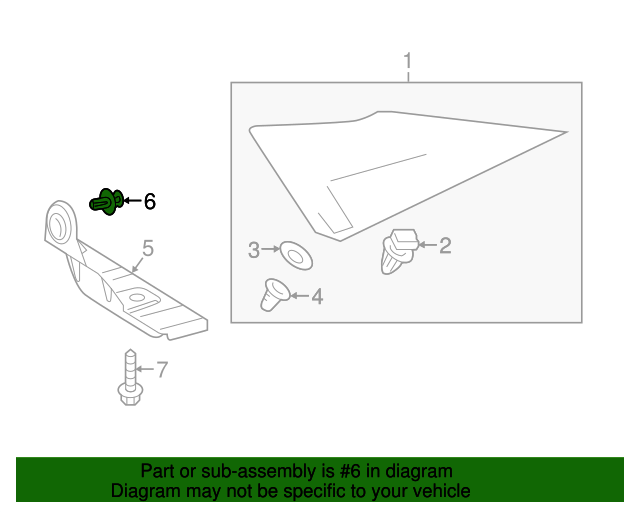 1

6

5

3

2

4

7

Part or sub-assembly is #6 in diagram
Diagram may not be specific to your vehicle