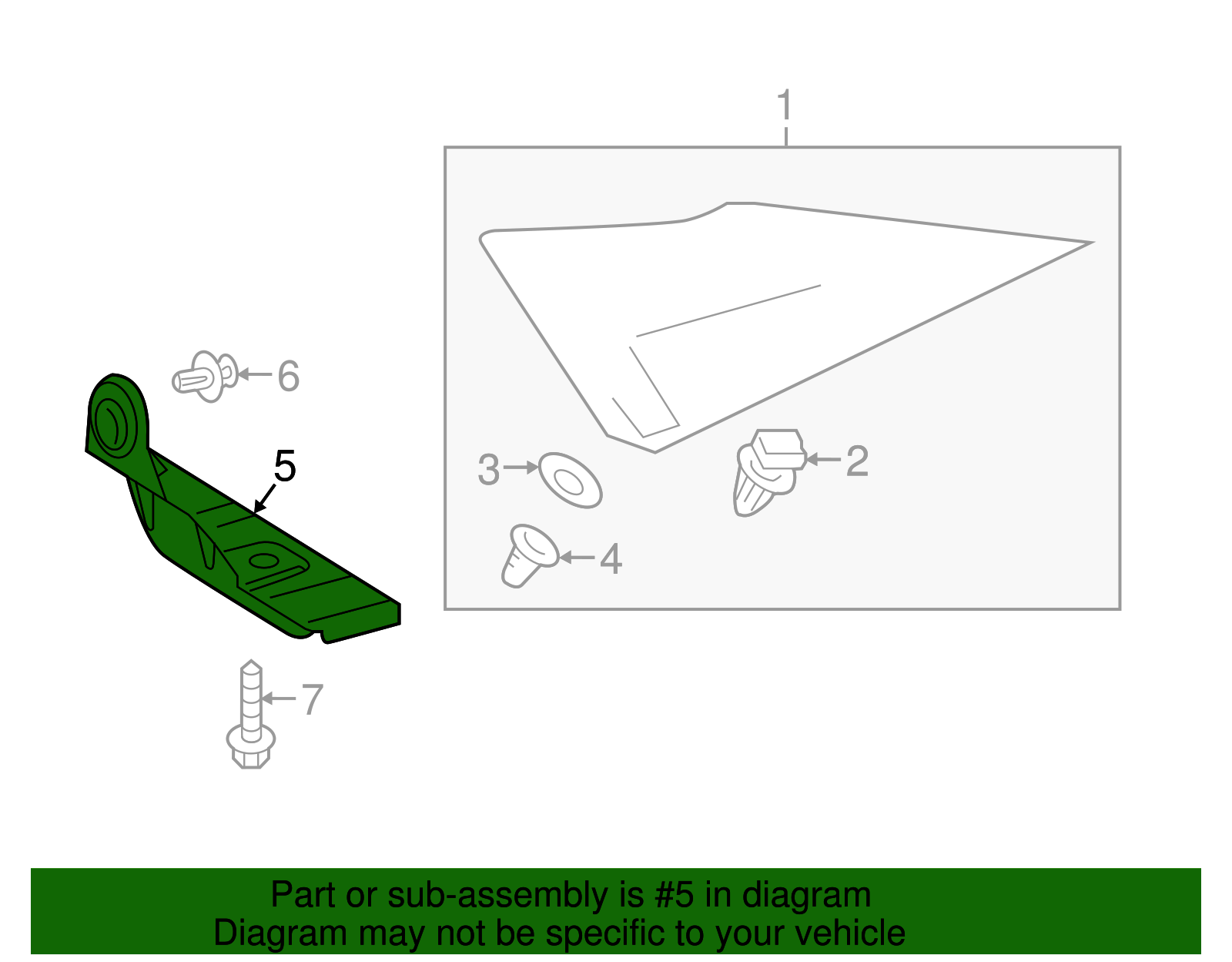 1
6
5
3
2
4
7

Part or sub-assembly is #5 in diagram
Diagram may not be specific to your vehicle