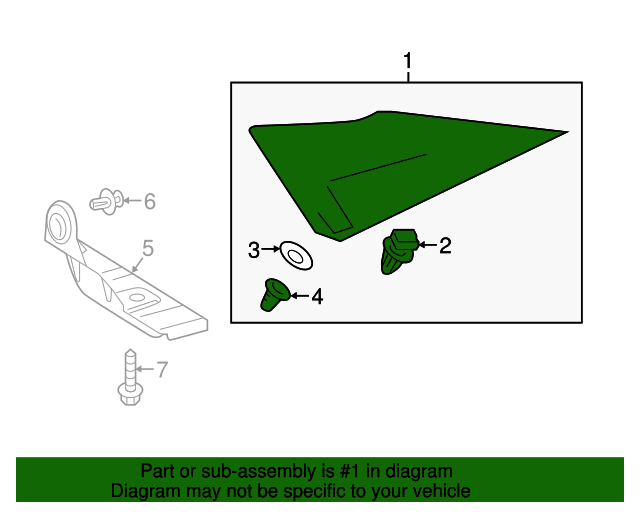 1

6

5

3

2

4

7

Part or sub-assembly is #1 in diagram
Diagram may not be specific to your vehicle