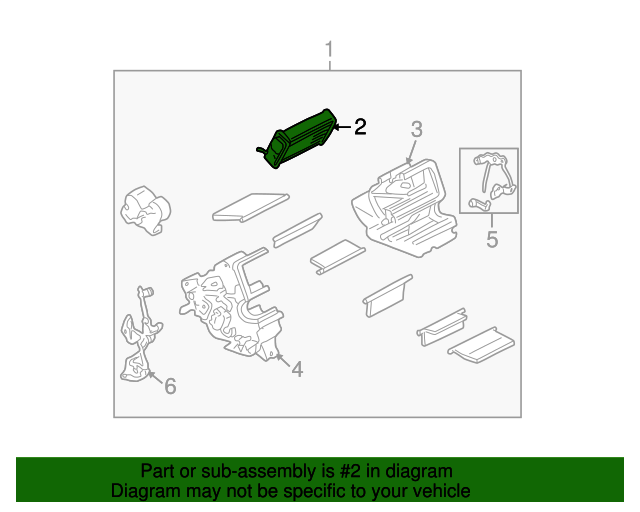 1
2
3
5
4
6

Part or sub-assembly is #2 in diagram
Diagram may not be specific to your vehicle